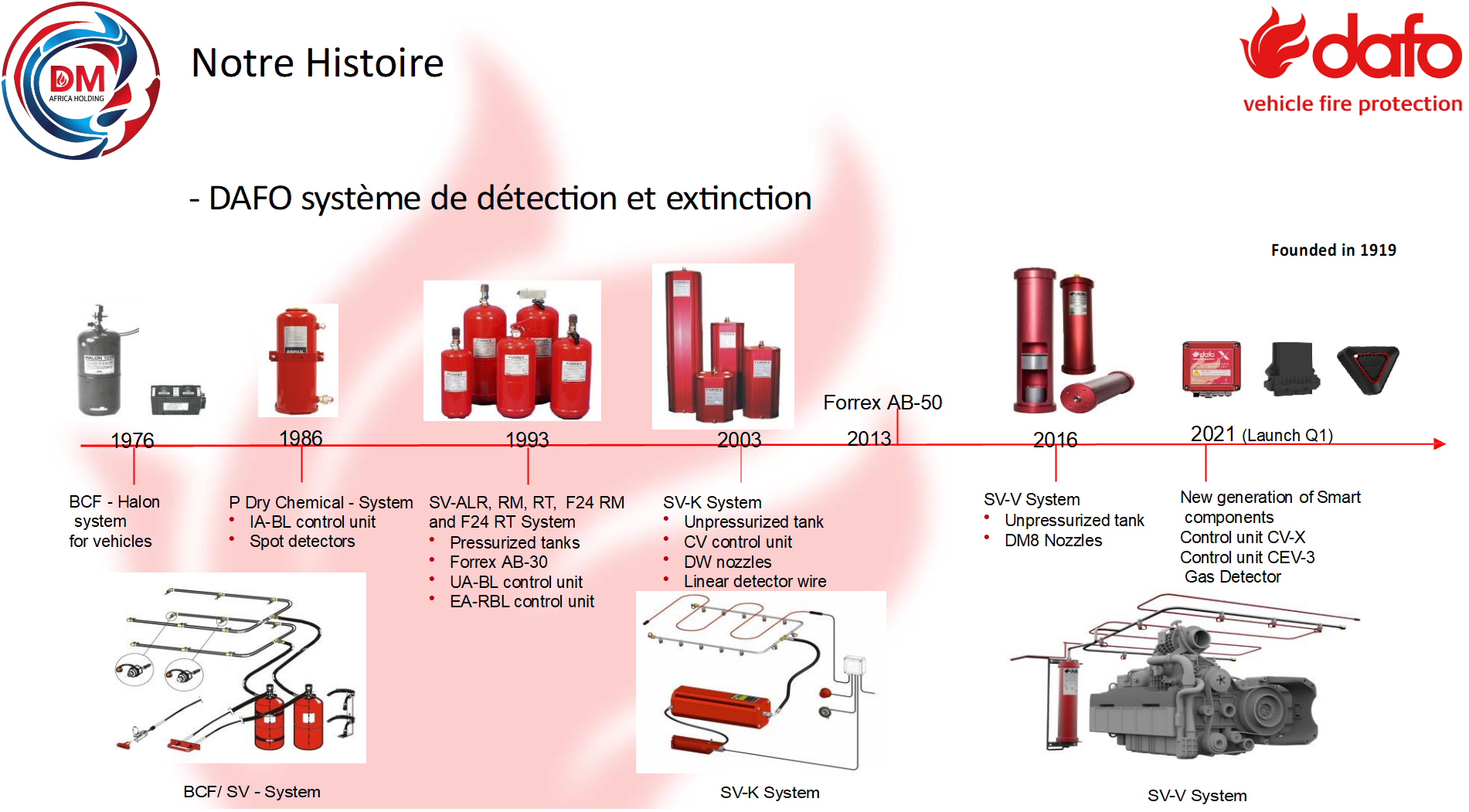 DM AFRICA HOLDING

Notre Histoire

dafo
vehicle fire protection

- DAFO système de détection et extinction

Founded in 1919

Forrex AB-50

1976 1986 1993 2003 2013 2016 2021 (Launch Q1)

BCF - Halon system for vehicles

P Dry Chemical - System
• IA-BL control unit
• Spot detectors

SV-ALR, RM, RT, F24 RM and F24 RT System
• Pressurized tanks
• Forrex AB-30
• UA-BL control unit
• EA-RBL control unit

SV-K System
• Unpressurized tank
• CV control unit
• DW nozzles
• Linear detector wire

SV-V System
• Unpressurized tank
• DM8 Nozzles

New generation of Smart components
Control unit CV-X
Control unit CEV-3
Gas Detector

BCF/ SV - System

SV-K System

SV-V System